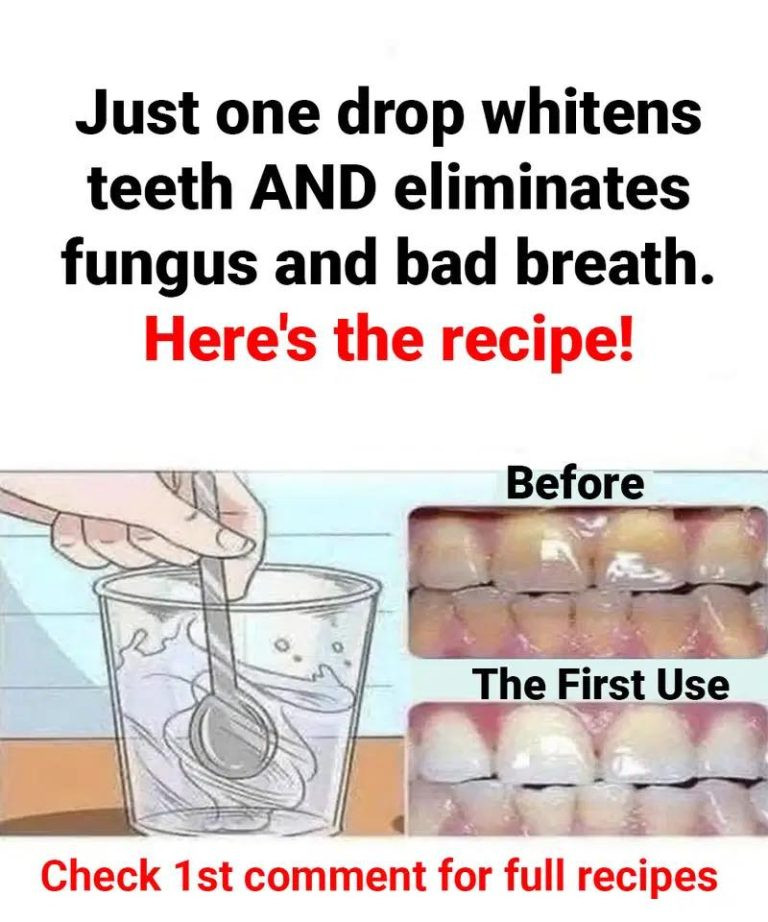 Just one drop whitens teeth AND eliminates fungus and bad breath.
Here's the recipe!

Before

The First Use

Check 1st comment for full recipes